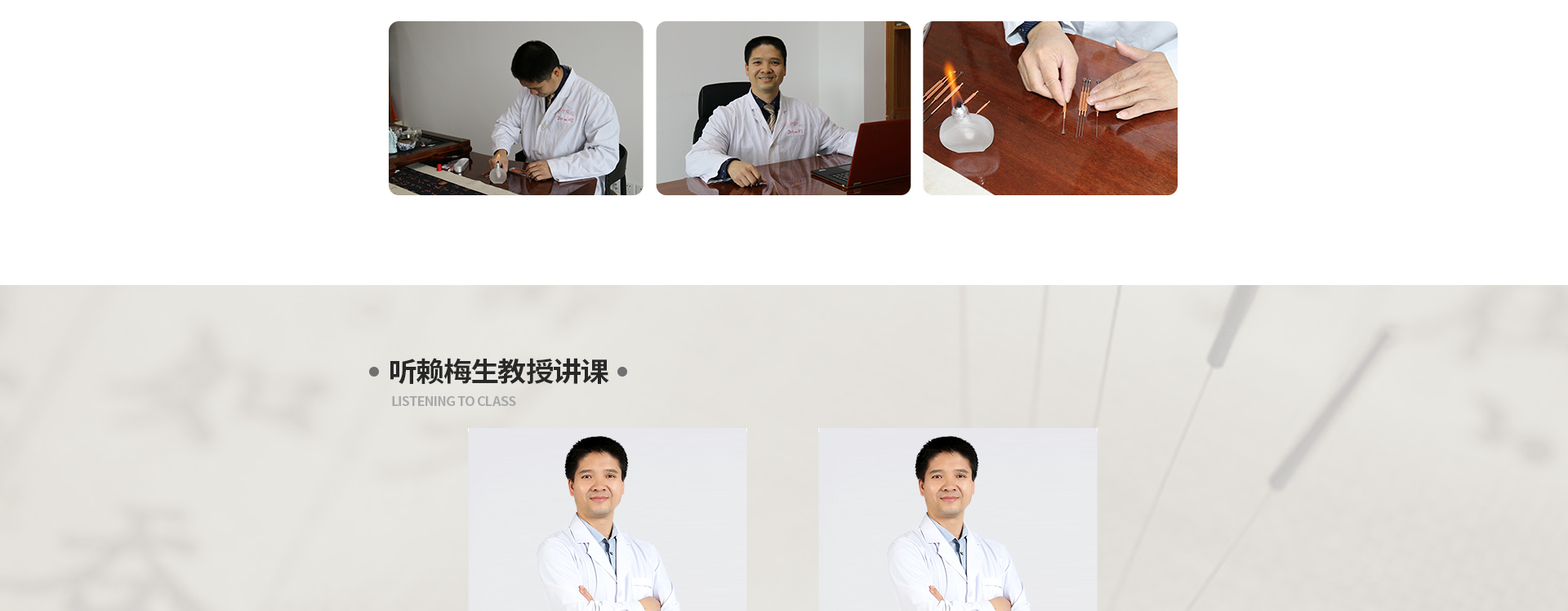 听赖梅生教授讲课

LISTENING TO CLASS